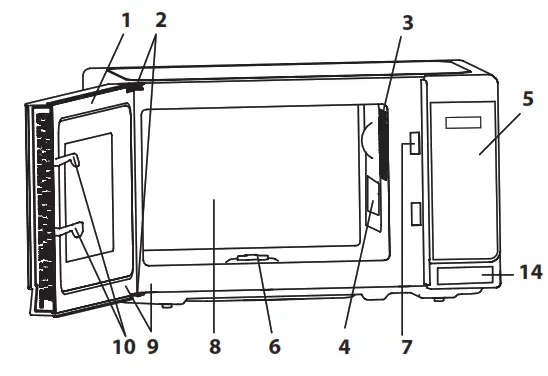 1
2
3
5
14
10
9
8
6
4
7