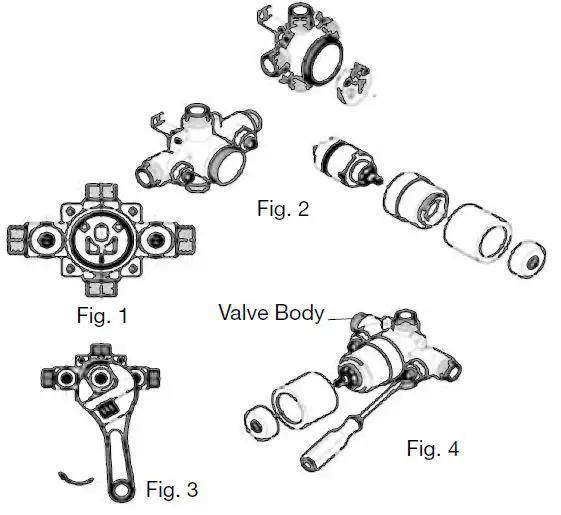 Fig. 2

Fig. 1

Valve Body

Fig. 4

Fig. 3