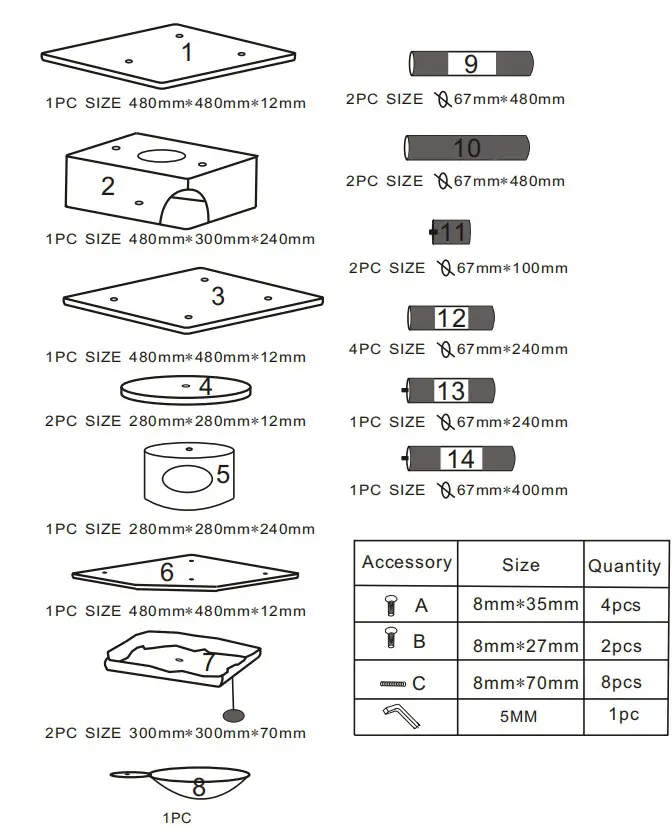 1
1PC SIZE 480mm*480mm*12mm

2
1PC SIZE 480mm*300mm*240mm

3
1PC SIZE 480mm*480mm*12mm

4
2PC SIZE 280mm*280mm*12mm

5
1PC SIZE 280mm*280mm*240mm

6
1PC SIZE 480mm*480mm*12mm

7
2PC SIZE 300mm*300mm*70mm

8
1PC

9
2PC SIZE Ø67mm*480mm

10
2PC SIZE Ø67mm*480mm

11
2PC SIZE Ø67mm*100mm

12
4PC SIZE Ø67mm*240mm

13
1PC SIZE Ø67mm*240mm

14
1PC SIZE Ø67mm*400mm

| Accessory | Size | Quantity |
|---|---|---|
| A | 8mm*35mm | 4pcs |
| B | 8mm*27mm | 2pcs |
| C | 8mm*70mm | 8pcs |
| | 5MM | 1pc |