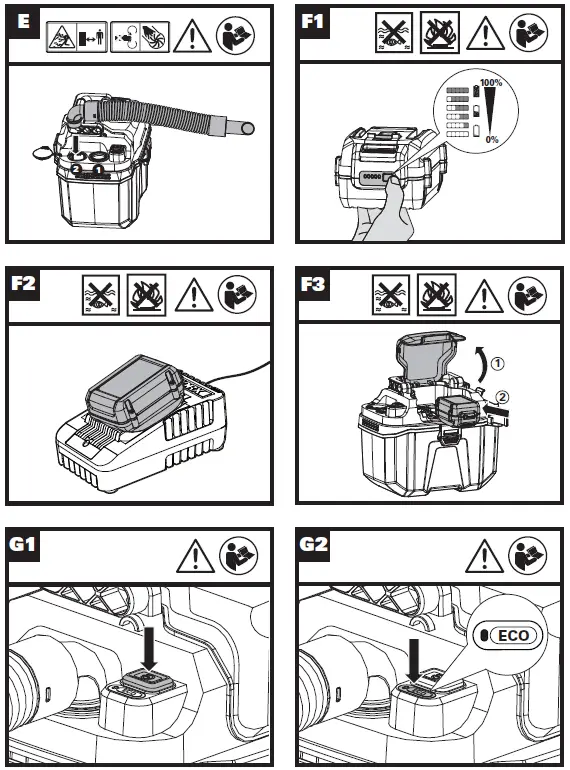 E

2 1

F1

100%

0%

F2

F3

1

2

G1

G2

ECO