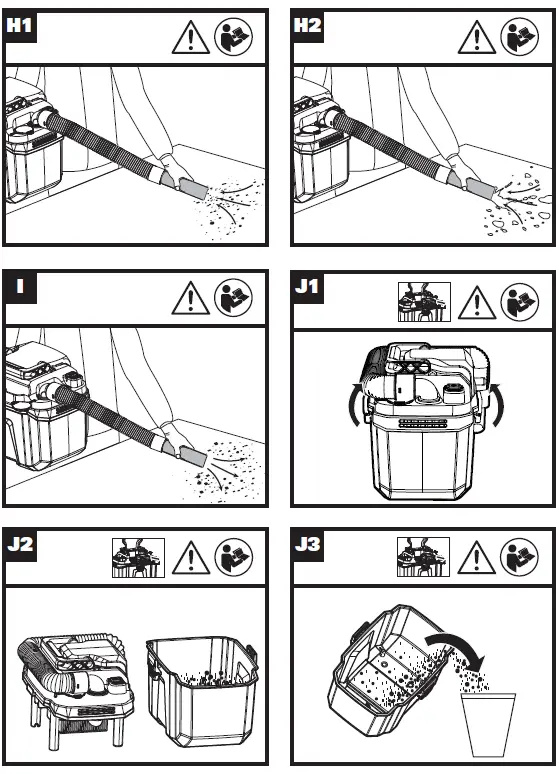 H1

H2

I

J1

J2

J3