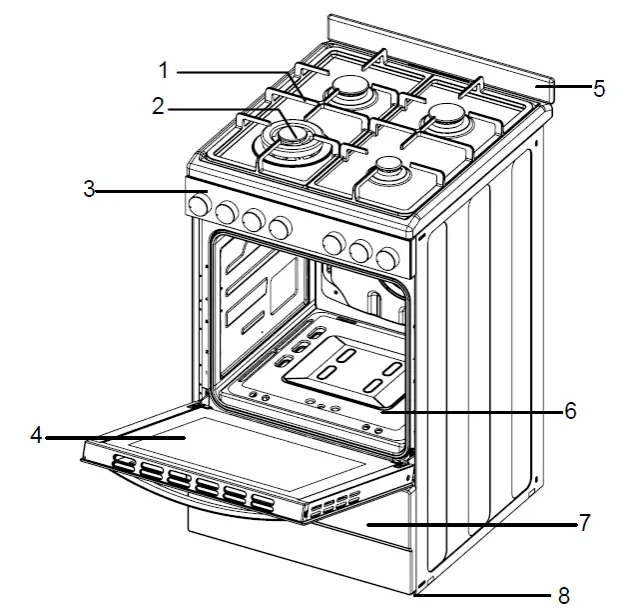 1
2
3
4
5
6
7
8