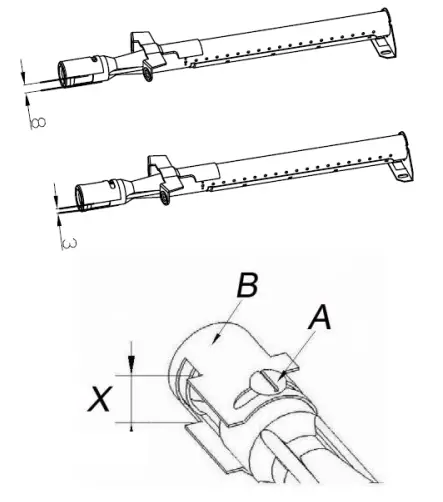 8

3

B

A

X