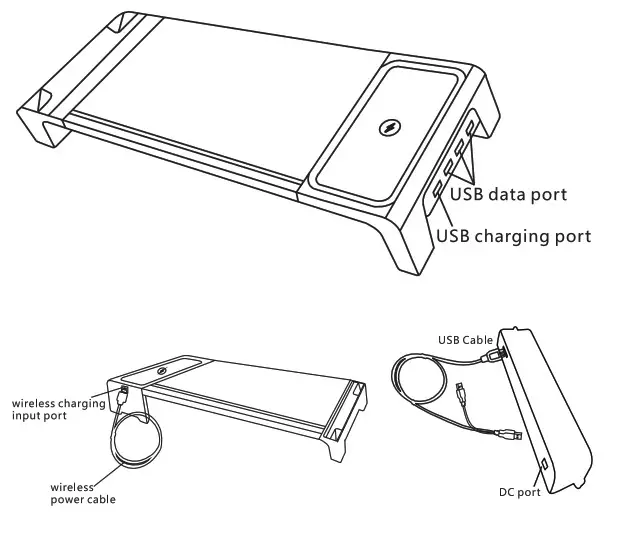 USB data port
USB charging port

wireless charging input port
wireless power cable

USB Cable
DC port