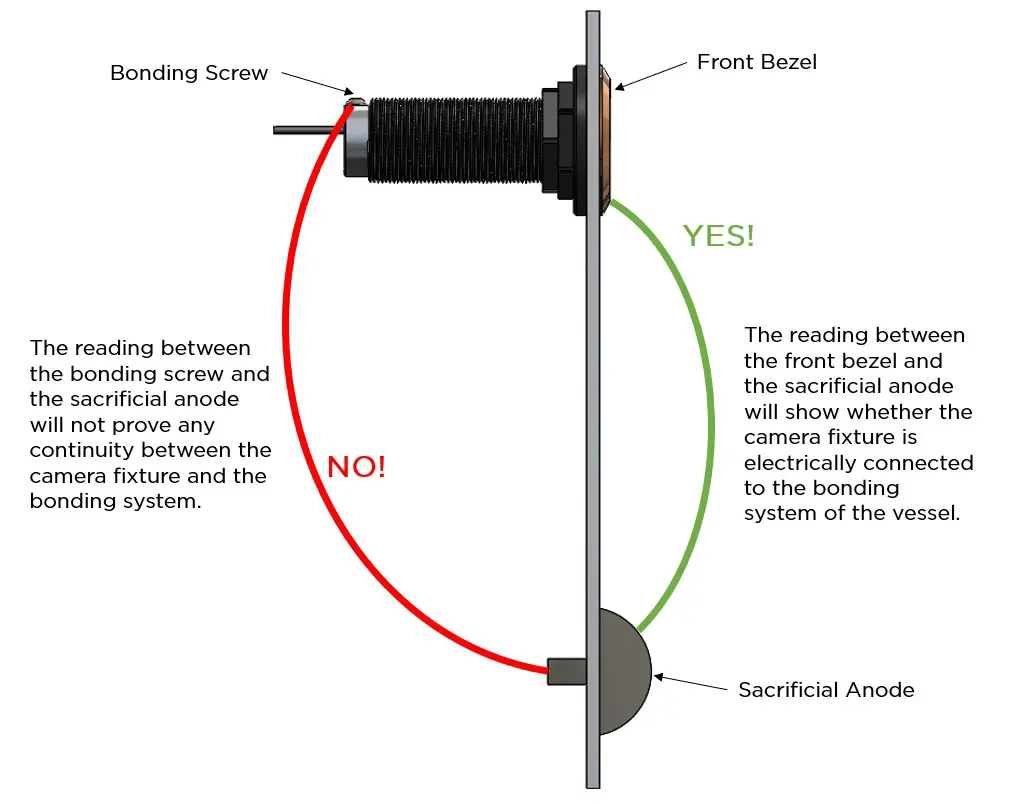 Bonding Screw

Front Bezel

YES!

The reading between the bonding screw and the sacrificial anode will not prove any continuity between the camera fixture and the bonding system.

NO!

The reading between the front bezel and the sacrificial anode will show whether the camera fixture is electrically connected to the bonding system of the vessel.

Sacrificial Anode