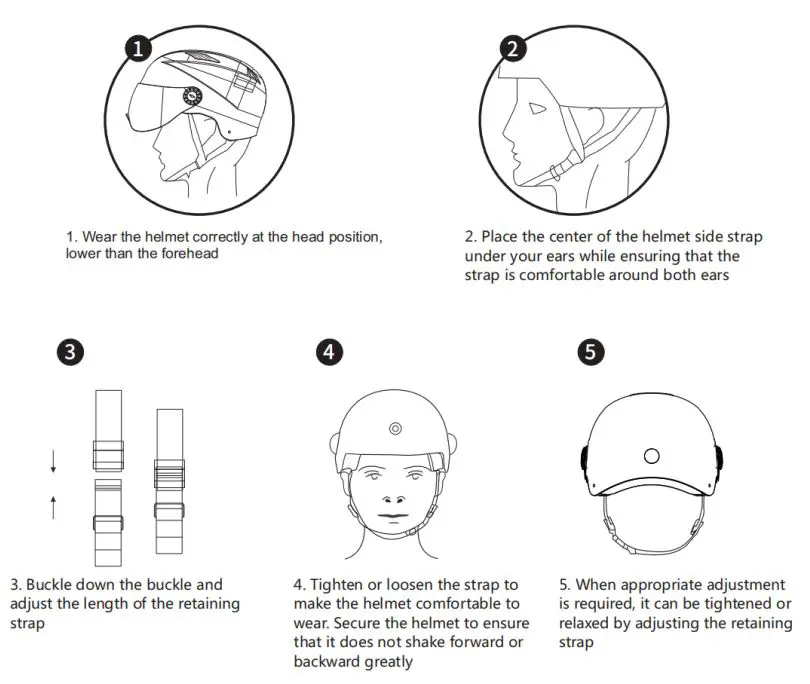 1

1. Wear the helmet correctly at the head position, lower than the forehead

2

2. Place the center of the helmet side strap under your ears while ensuring that the strap is comfortable around both ears

3

3. Buckle down the buckle and adjust the length of the retaining strap

4

4. Tighten or loosen the strap to make the helmet comfortable to wear. Secure the helmet to ensure that it does not shake forward or backward greatly

5

5. When appropriate adjustment is required, it can be tightened or relaxed by adjusting the retaining strap