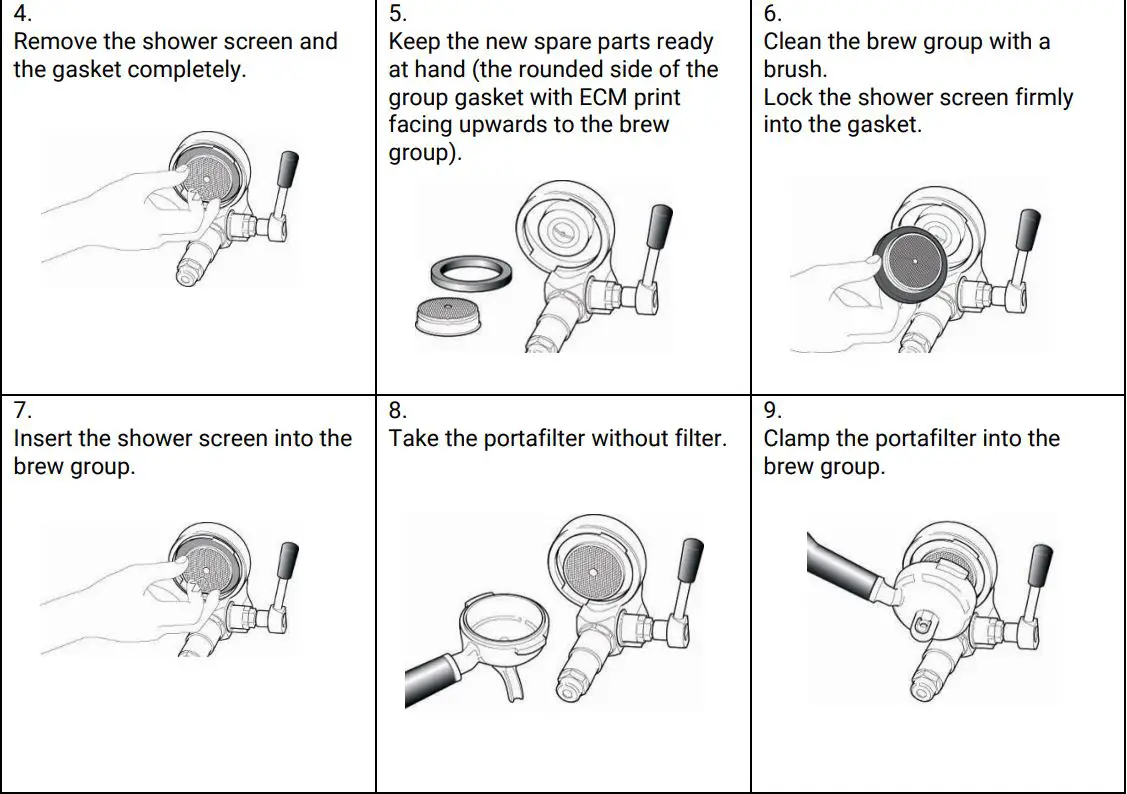 | 4. Remove the shower screen and the gasket completely. | 5. Keep the new spare parts ready at hand (the rounded side of the group gasket with ECM print facing upwards to the brew group). | 6. Clean the brew group with a brush. Lock the shower screen firmly into the gasket. |
|---|---|---|
| 7. Insert the shower screen into the brew group. | 8. Take the portafilter without filter. | 9. Clamp the portafilter into the brew group. |