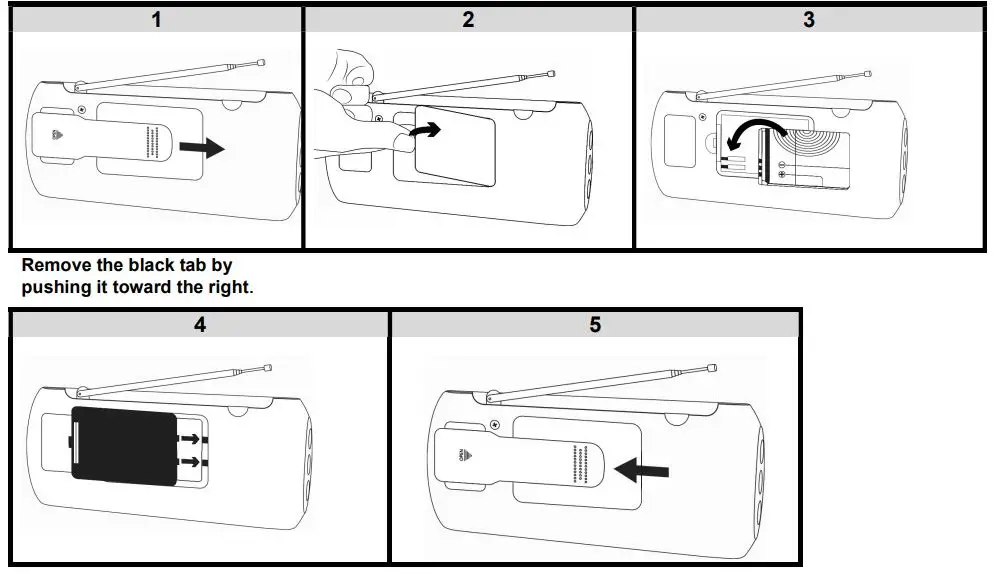 1

2

3

Remove the black tab by pushing it toward the right.

4

5