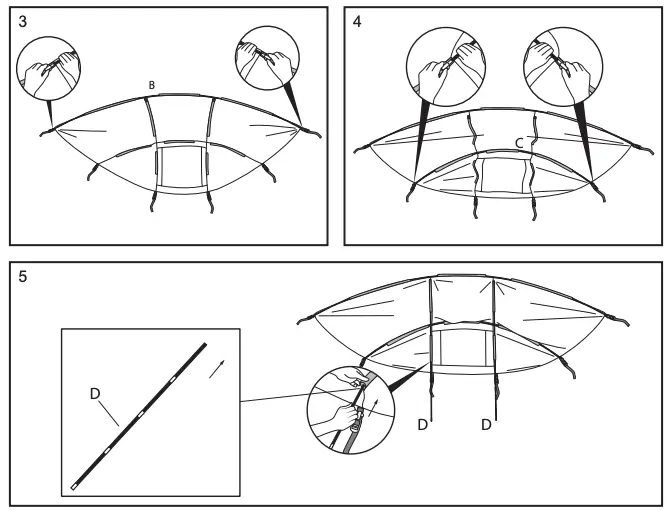 3

B

4

C

5

D

D

D