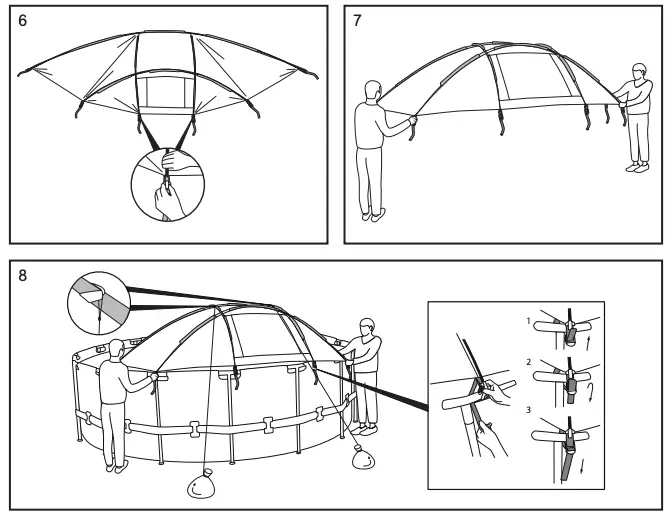 6

7

8

1

2

3