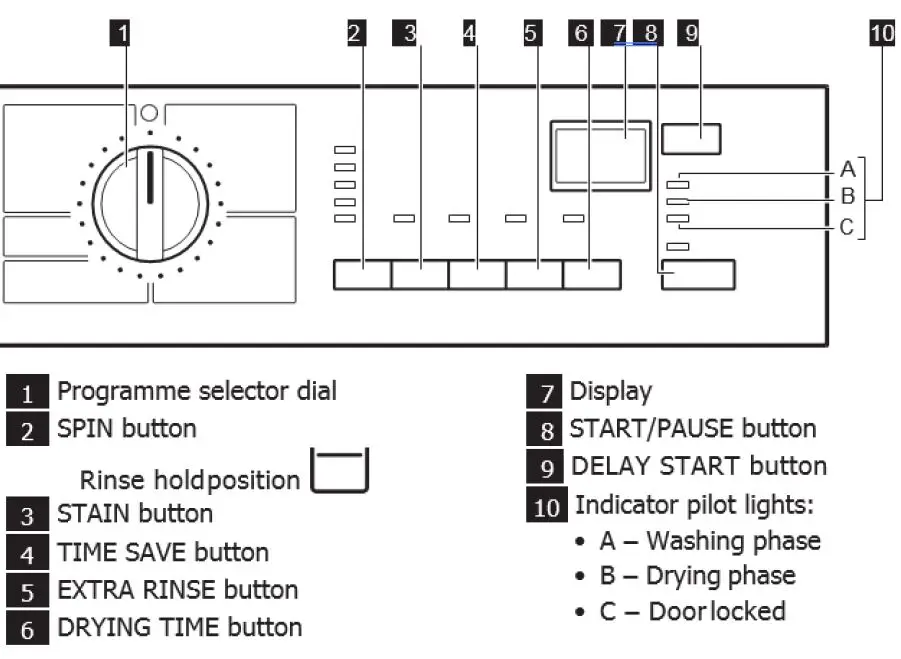 1 2 3 4 5 6 7 8 9 10

A
B
C

1 Programme selector dial
2 SPIN button
Rinse holdposition
3 STAIN button
4 TIME SAVE button
5 EXTRA RINSE button
6 DRYING TIME button

7 Display
8 START/PAUSE button
9 DELAY START button
10 Indicator pilot lights:
• A – Washing phase
• B – Drying phase
• C – Doorlocked