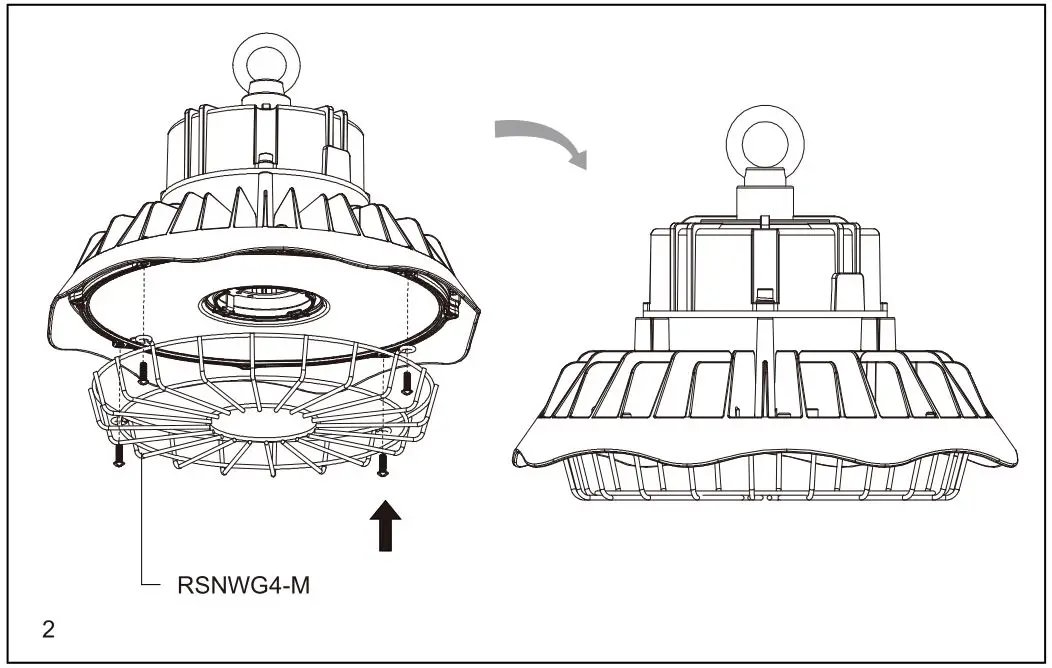 RSNWG4-M

2