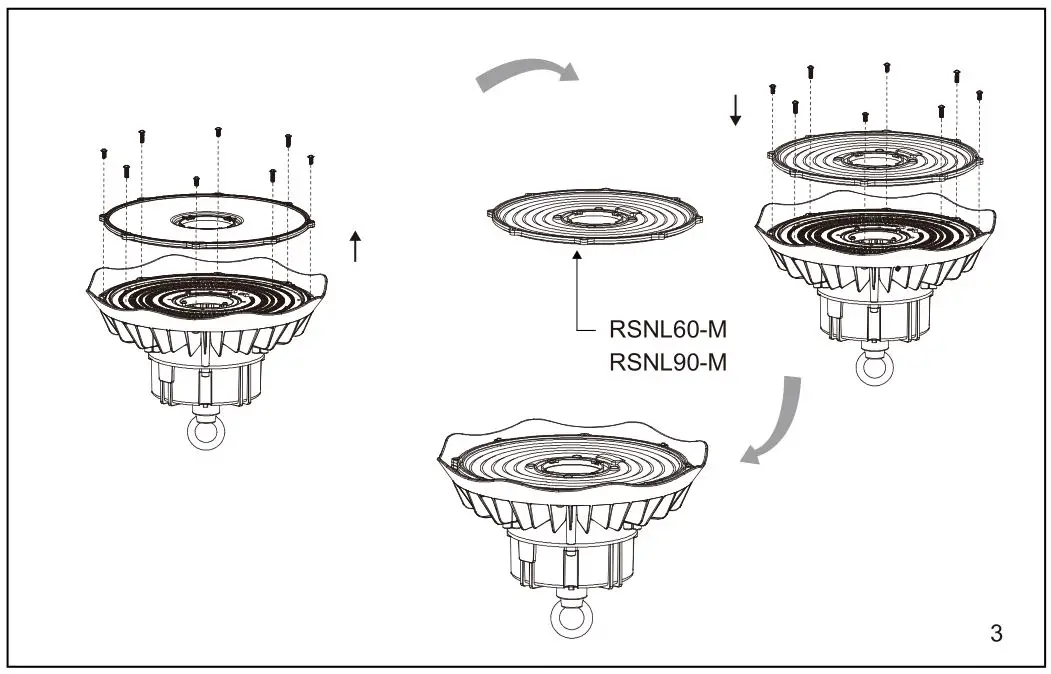 RSNL60-M
RSNL90-M

3