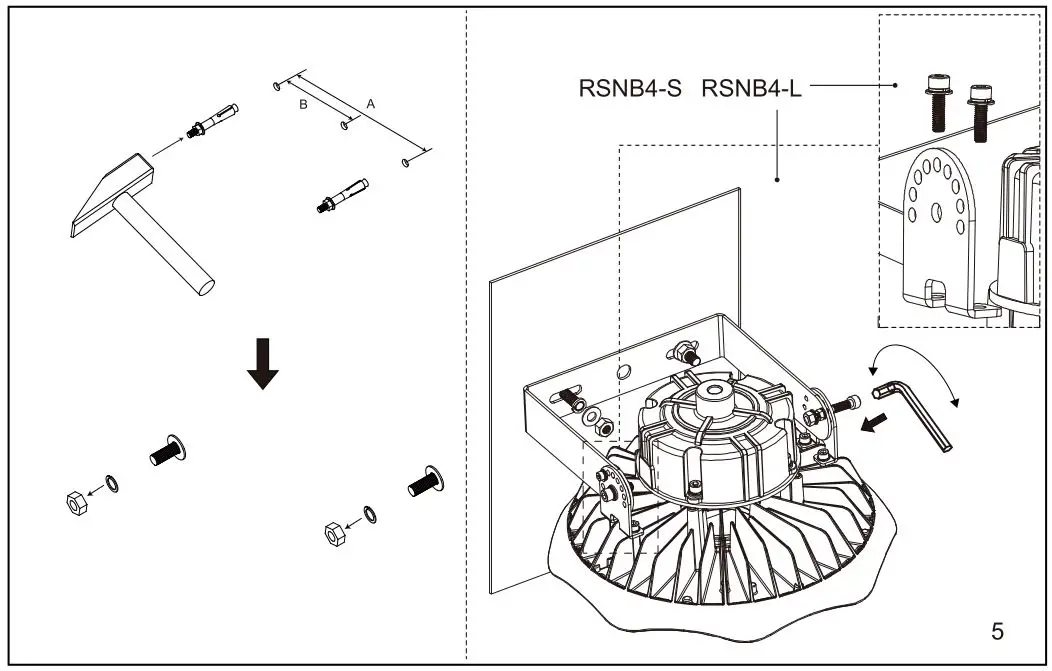 B A

RSNB4-S RSNB4-L

5