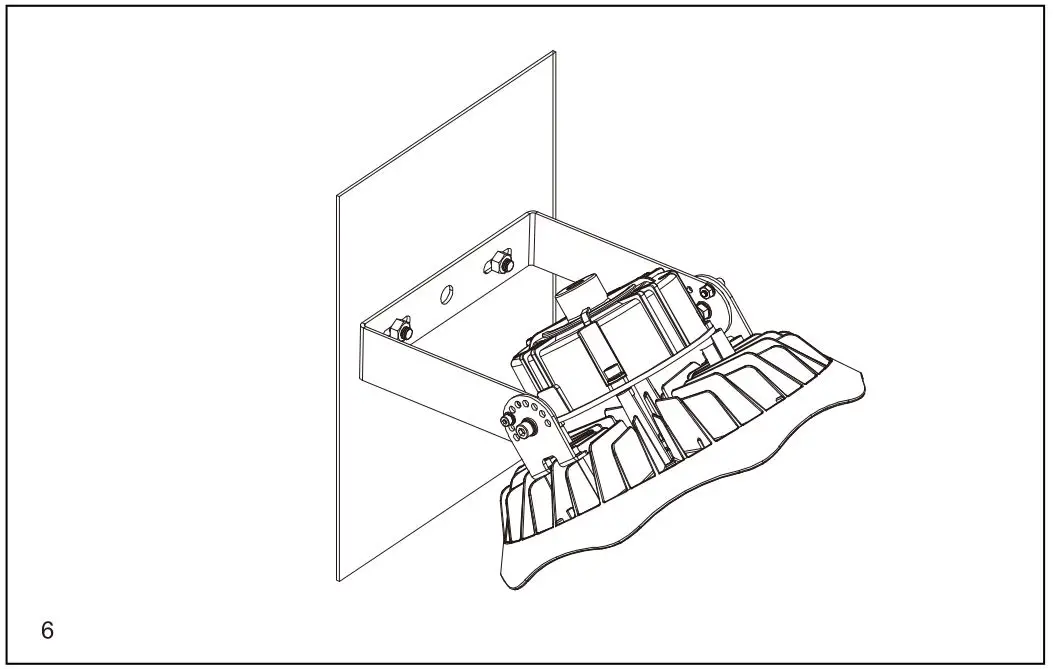 6