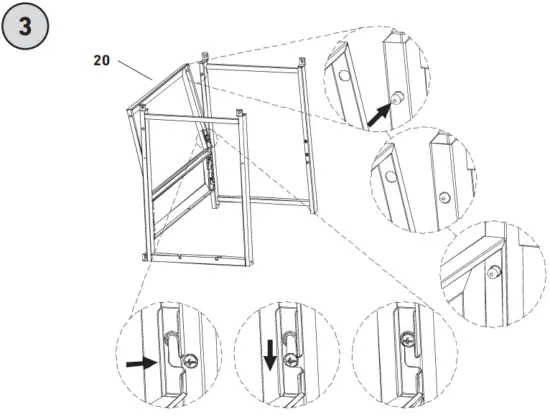 3

20