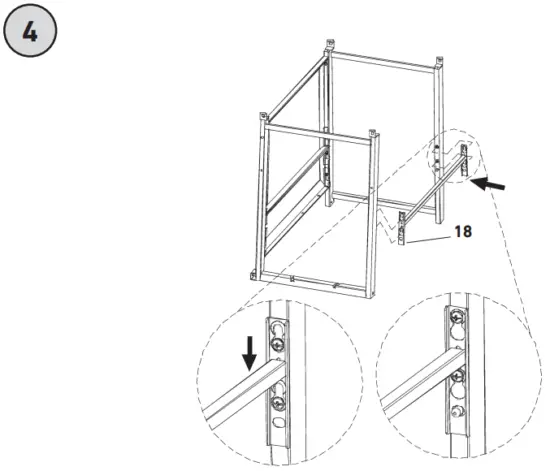 4

18