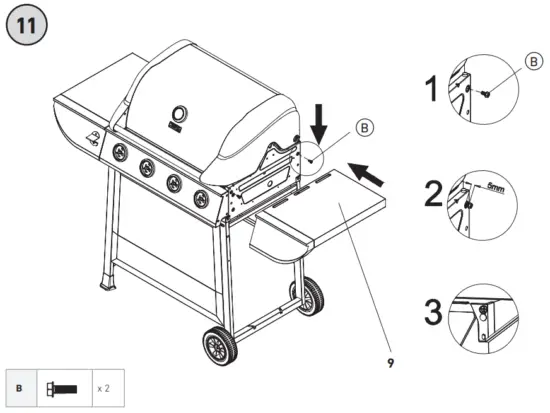 11

B

1

B

2

5mm

3

9

| B | | x 2 |
|---|---|---|