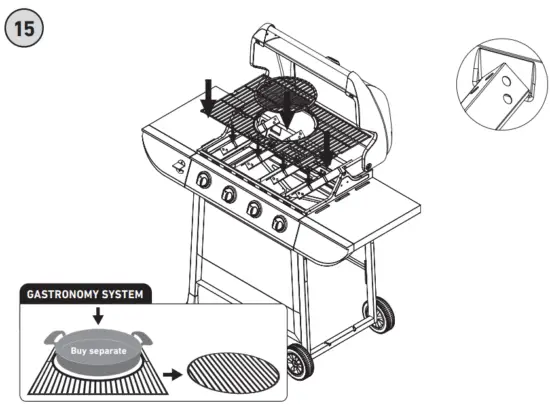 15

GASTRONOMY SYSTEM

Buy separate