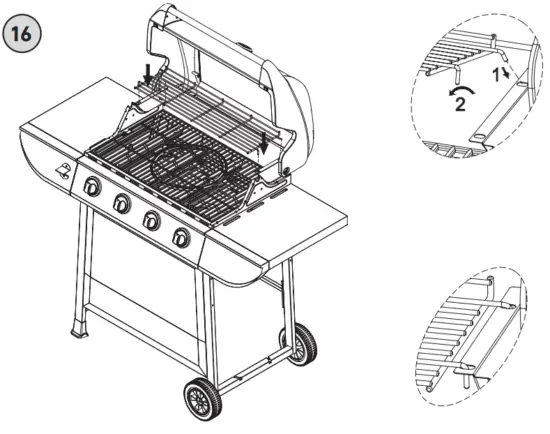 16

1

2