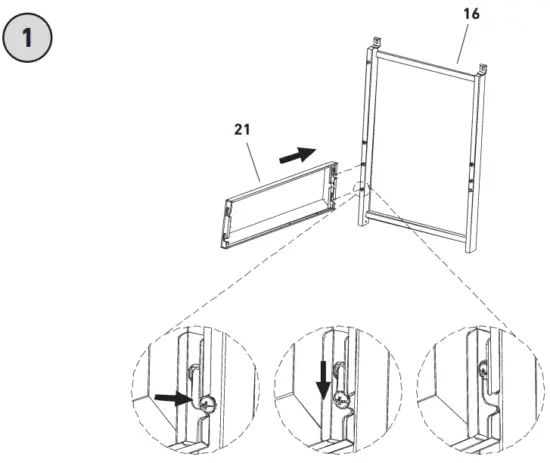 1

16

21