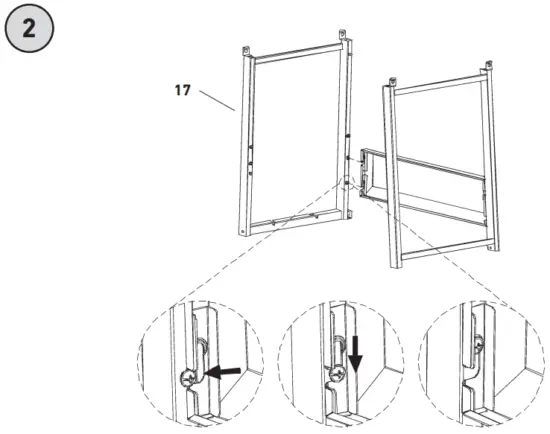 2

17