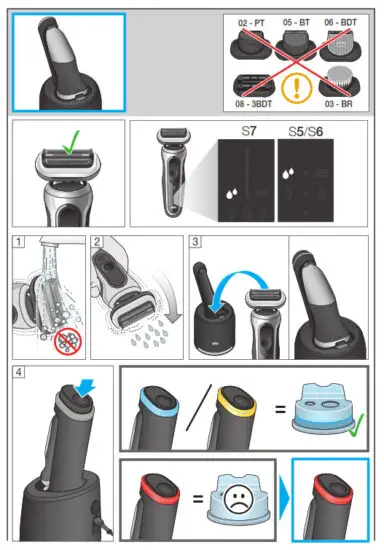 02 - PT
05 - BT
06 - BDT
08 - 3BDT
03 - BR

S7
S5/S6

1
2
3
4

=
=