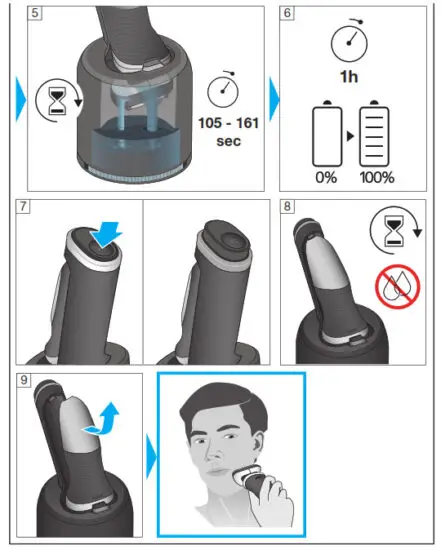 5

105 - 161 sec

6

1h

0%

100%

7

8

9