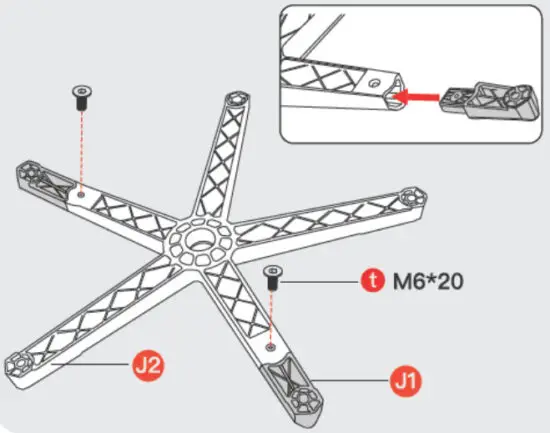 t M6*20

J2

J1