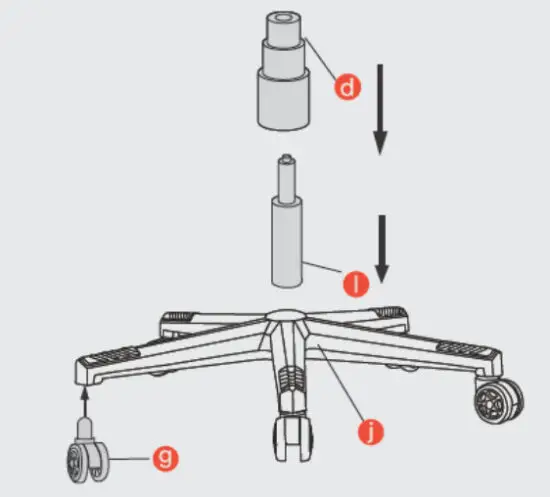 d
l
j
g