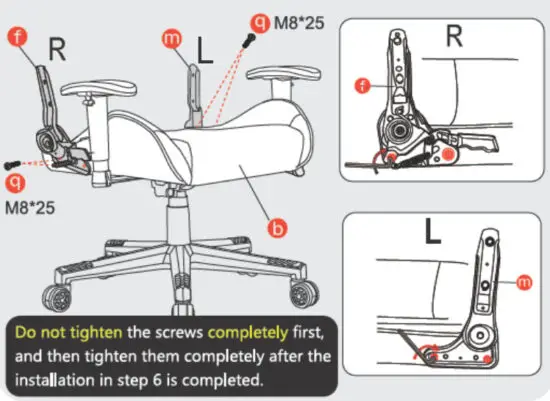 f R

m L

q M8*25

q M8*25

b

R

f

L

m

Do not tighten the screws completely first, and then tighten them completely after the installation in step 6 is completed.