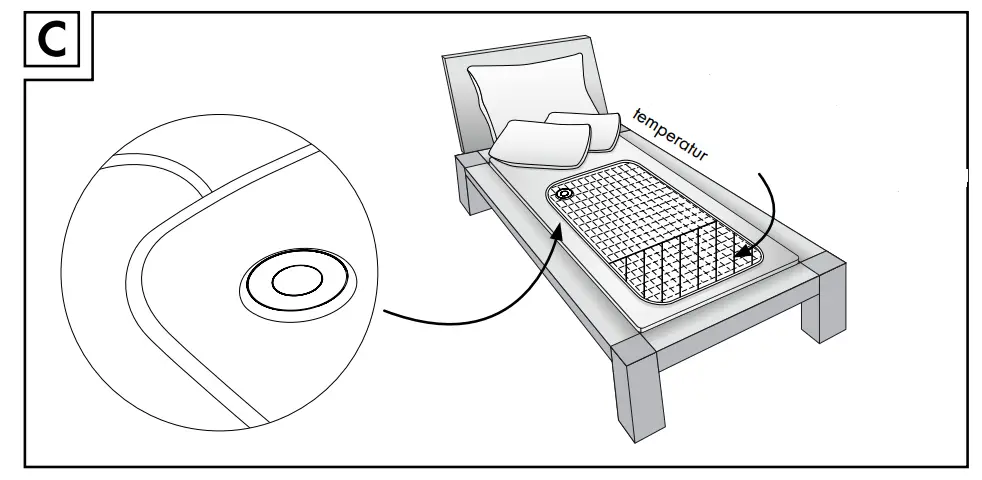 C

temperatur