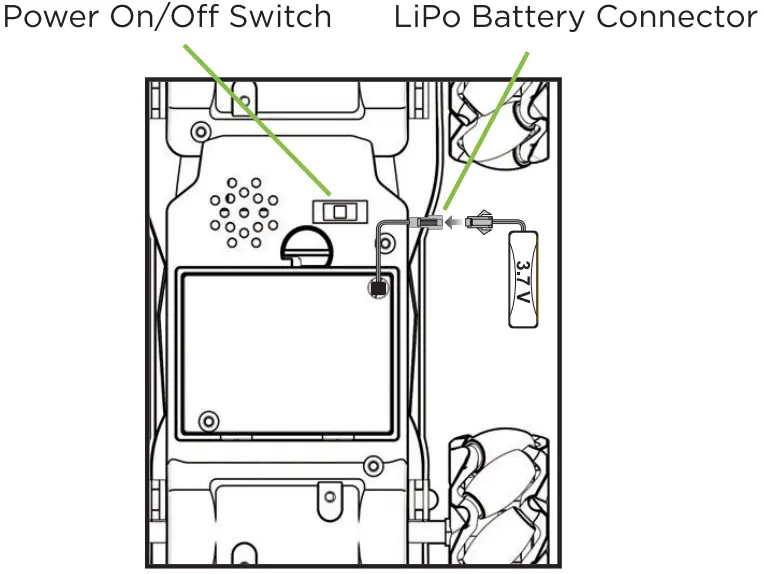 Power On/Off Switch

LiPo Battery Connector

3.7V