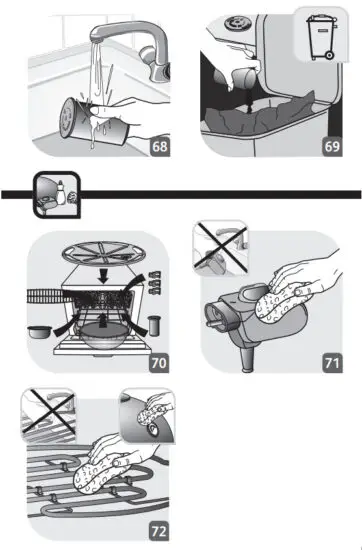 68

69

70

71

72