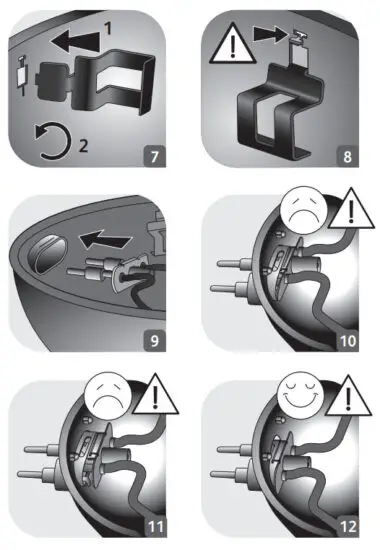 1
2
7
8
9
10
11
12