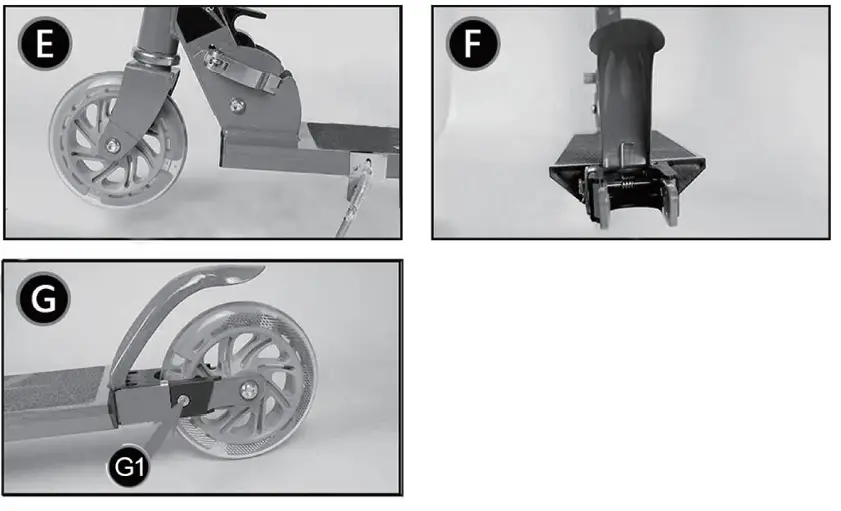 E

F

G

G1