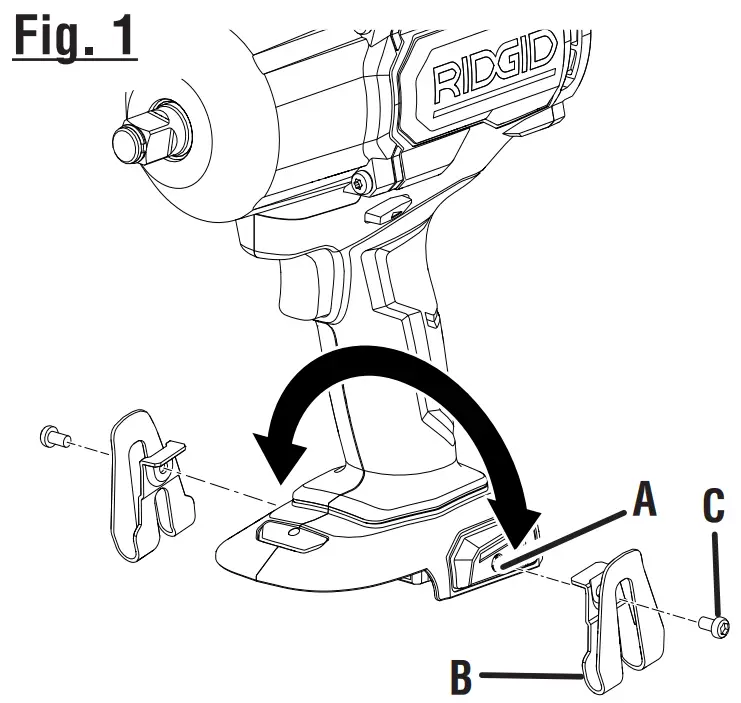 Fig. 1

RIDGID

A

C

B