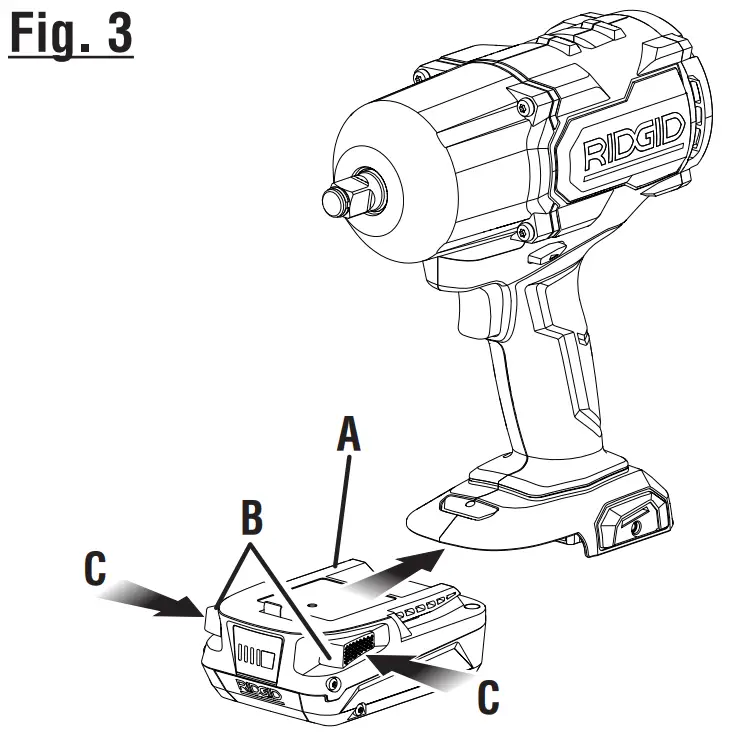 Fig. 3

RIDGID

A

B

C

C

RIDGID