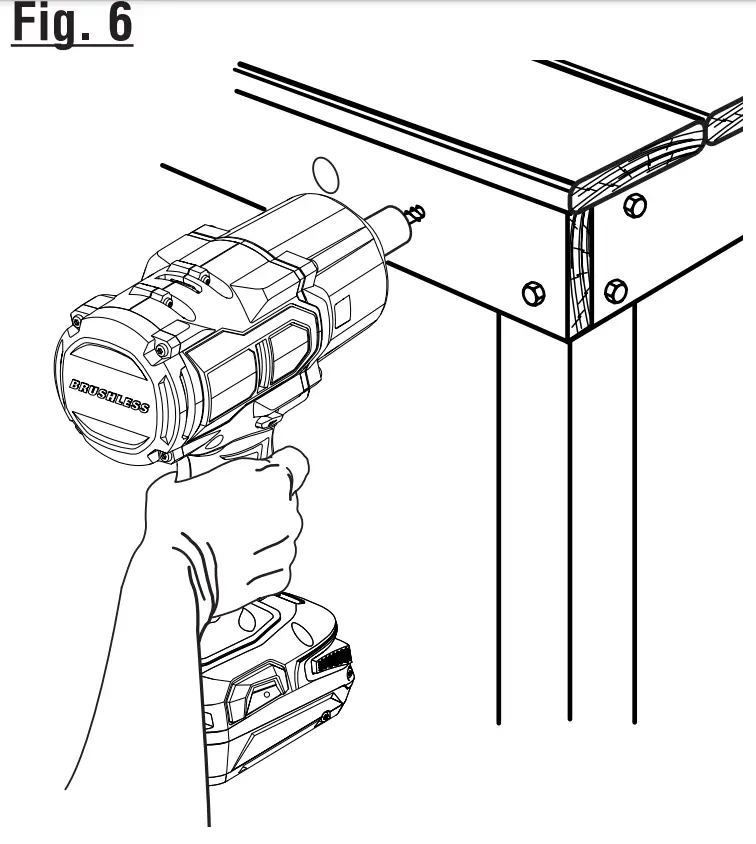 Fig. 6

BRUSHLESS