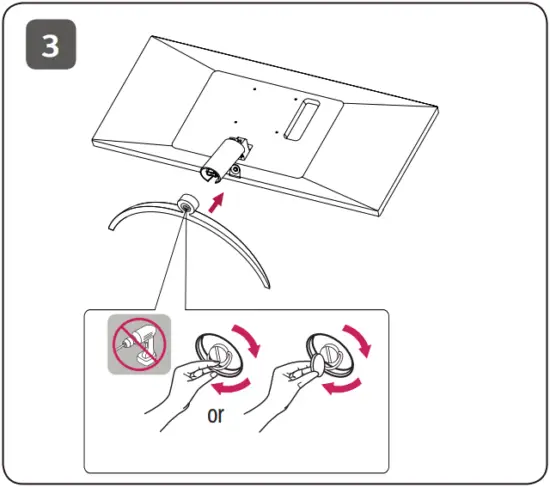 3

or