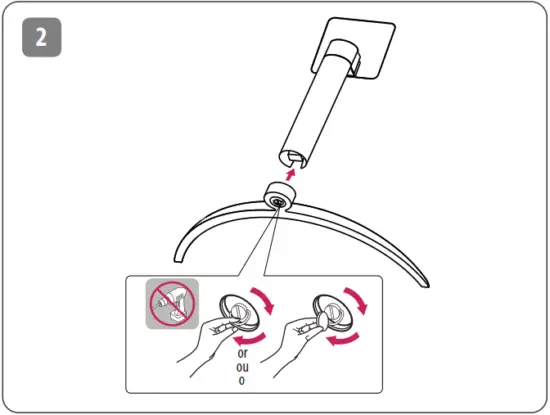 2

or
ou
o