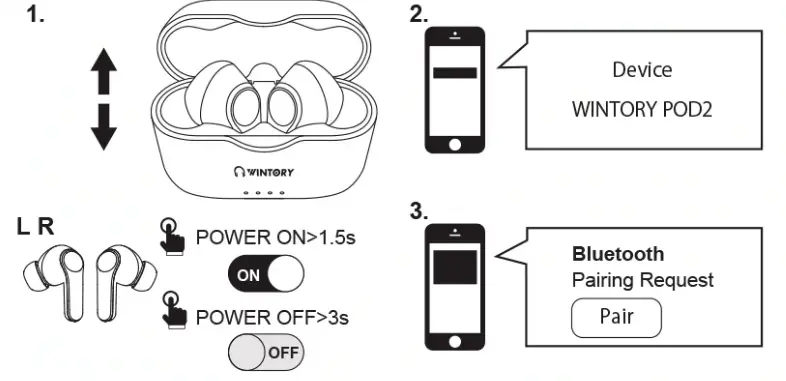 1.

WINTORY

L R

POWER ON>1.5s

ON

POWER OFF>3s

OFF

2.

Device

WINTORY POD2

3.

Bluetooth

Pairing Request

Pair