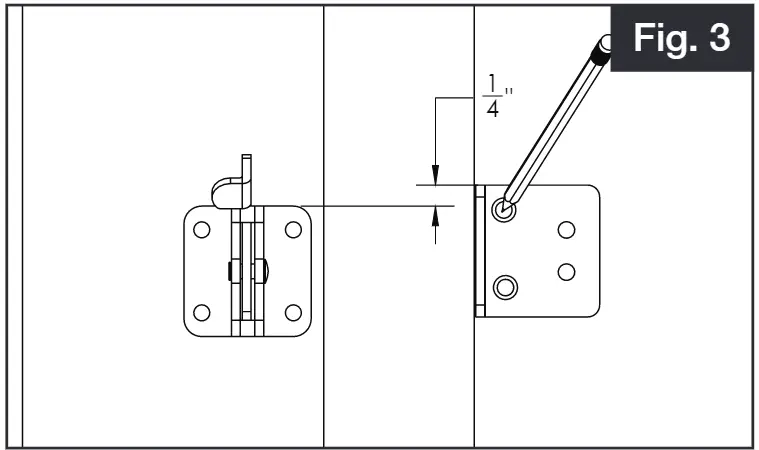 Fig. 3

$\frac{1}{4}$"