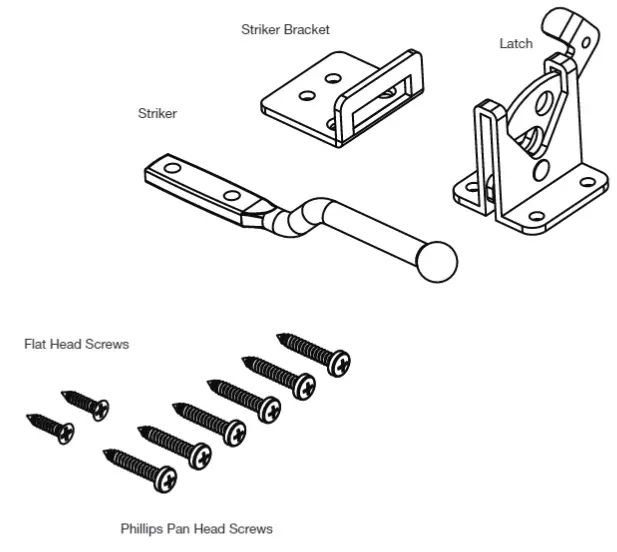 Striker Bracket

Latch

Striker

Flat Head Screws

Phillips Pan Head Screws