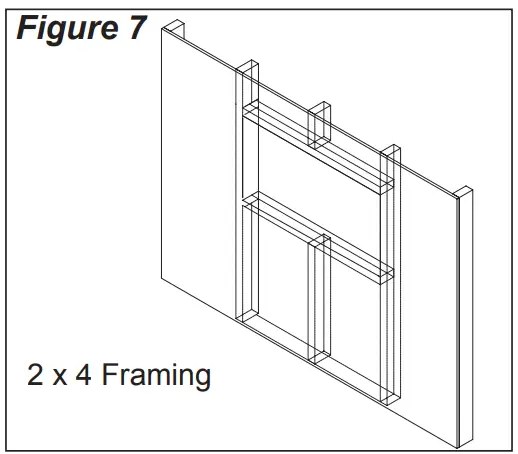 Figure 7

2 x 4 Framing