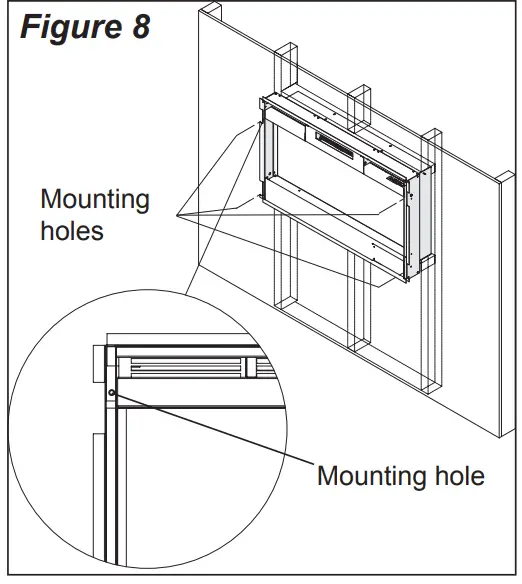 Figure 8

Mounting holes

Mounting hole