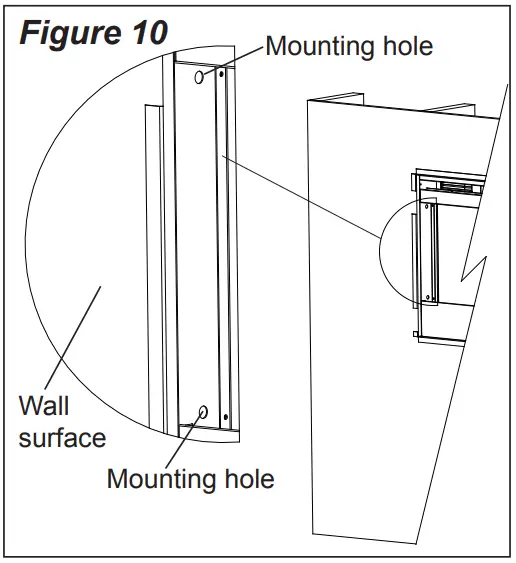 Figure 10

Mounting hole

Wall surface

Mounting hole