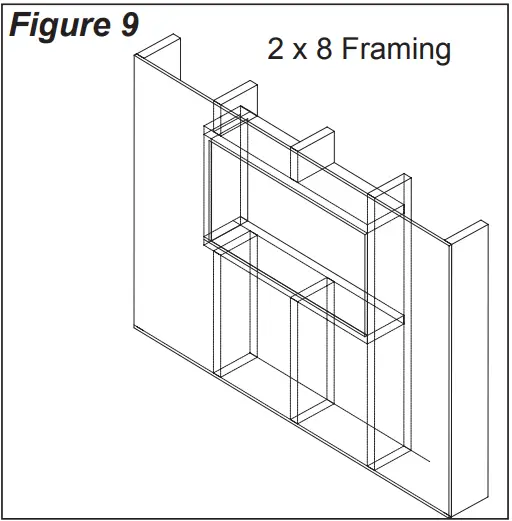 Figure 9

2 x 8 Framing