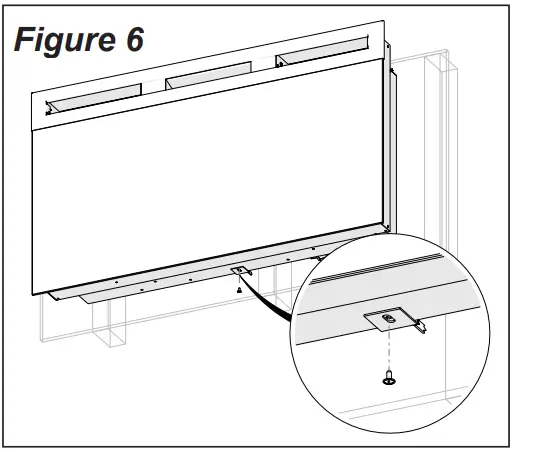 Figure 6