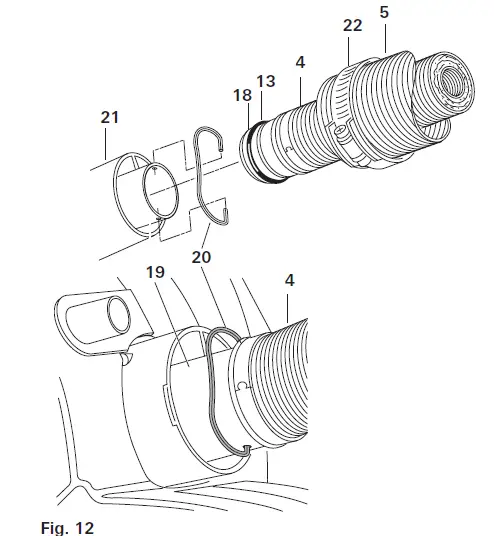 5
22
4
13
18
21
20
19
4
Fig. 12